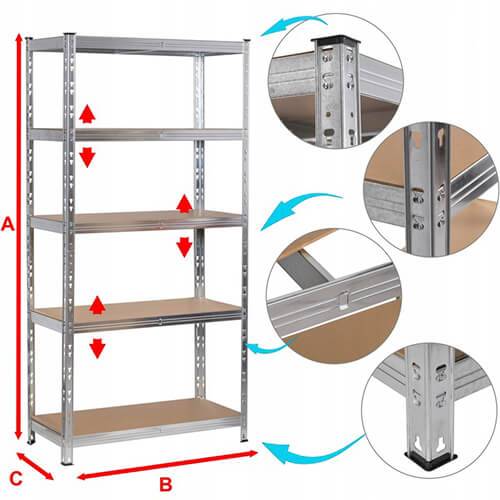 A

C

B